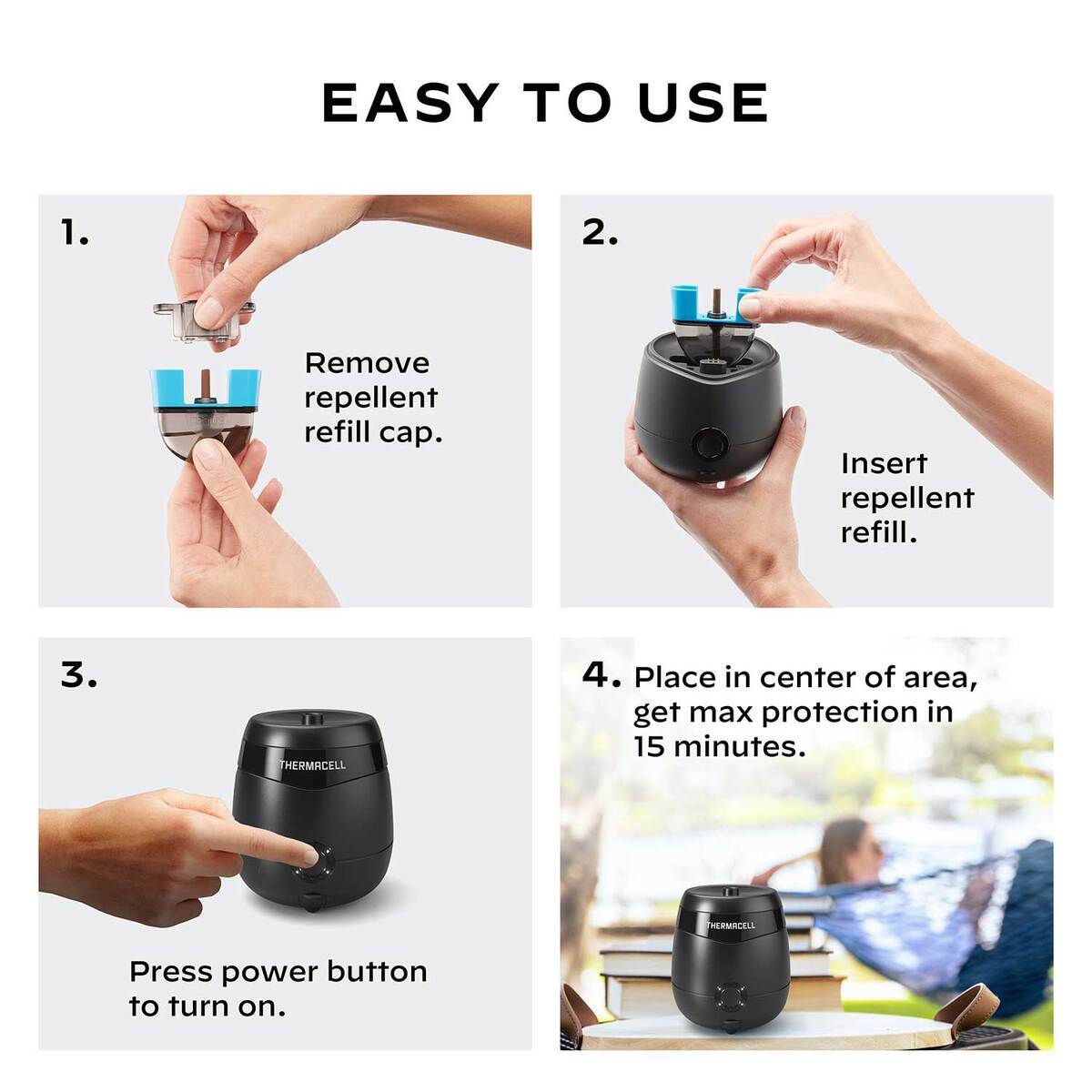 EASY TO USE

1.

Remove repellent refill cap.

2.

Insert repellent refill.

3.

THERMACELL

Press power button to turn on.

4. Place in center of area, get max protection in 15 minutes.

THERMACELL