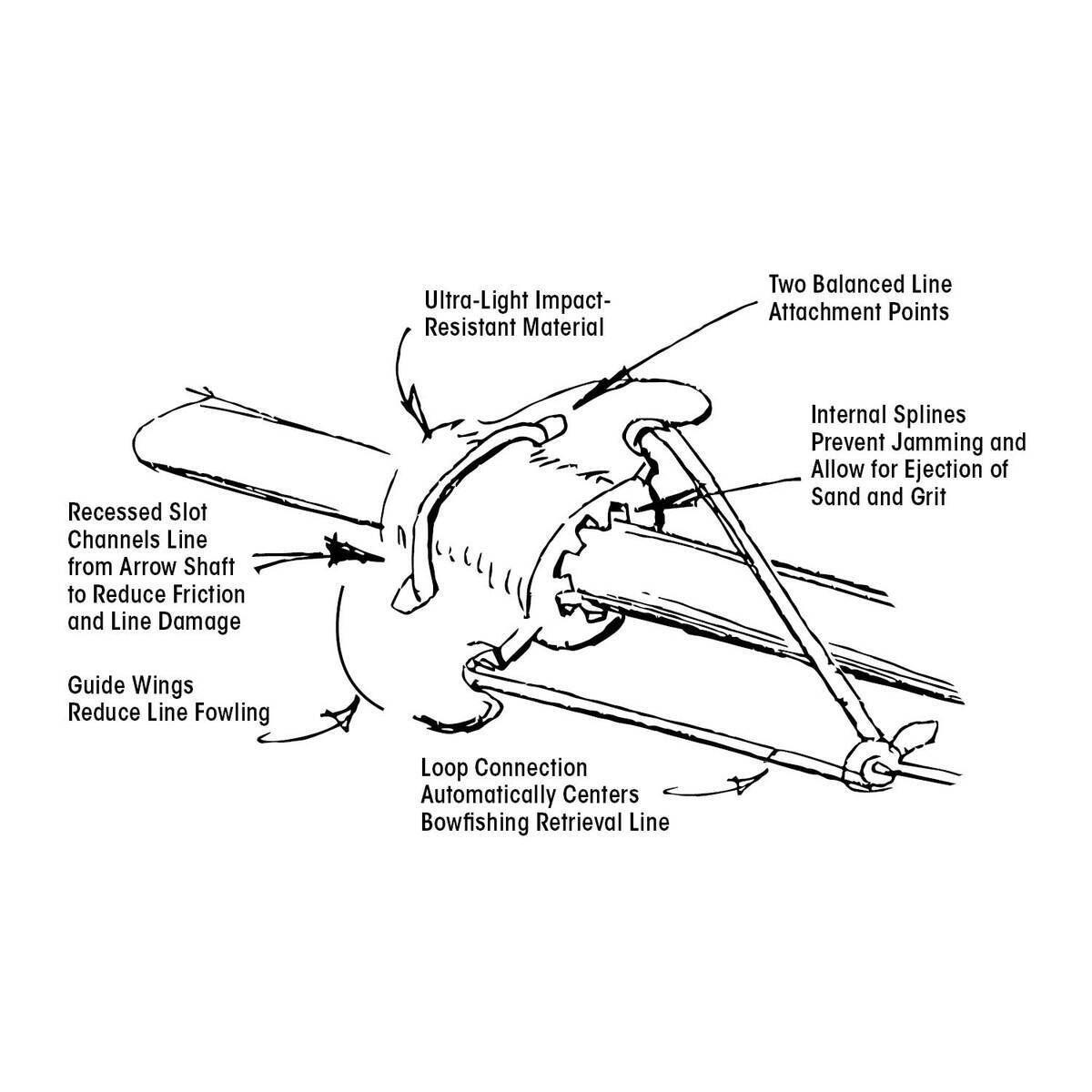 Ultra-Light Impact-Resistant Material

Two Balanced Line Attachment Points

Internal Splines Prevent Jamming and Allow for Ejection of Sand and Grit

Recessed Slot Channels Line from Arrow Shaft to Reduce Friction and Line Damage

Guide Wings Reduce Line Fowling

Loop Connection Automatically Centers Bowfishing Retrieval Line